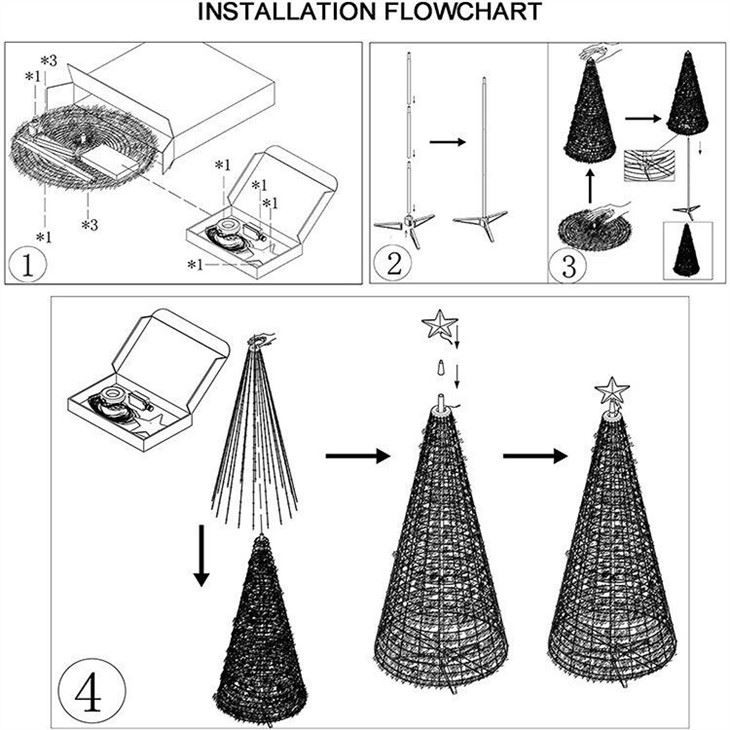 INSTALLATION FLOWCHART

*3
*1
*1
*3
*1
*1
*1
*1

1

2

3

4